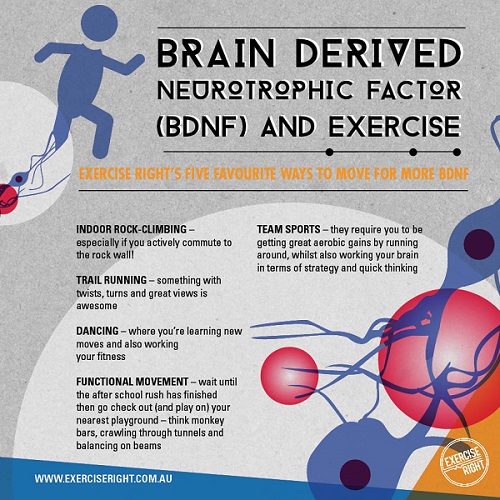 BRAIN DERIVED NEUROTROPHIC FACTOR (BDNF) AND EXERCISE

EXERCISE RIGHT'S FIVE FAVOURITE WAYS TO MOVE FOR MORE BDNF

INDOOR ROCK-CLIMBING – especially if you actively commute to the rock wall!

TRAIL RUNNING – something with twists, turns and great views is awesome

DANCING – where you're learning new moves and also working your fitness

FUNCTIONAL MOVEMENT – wait until the after school rush has finished then go check out (and play on) your nearest playground – think monkey bars, crawling through tunnels and balancing on beams

TEAM SPORTS – they require you to be getting great aerobic gains by running around, whilst also working your brain in terms of strategy and quick thinking

WWW.EXERCISERIGHT.COM.AU

EXERCISE RIGHT